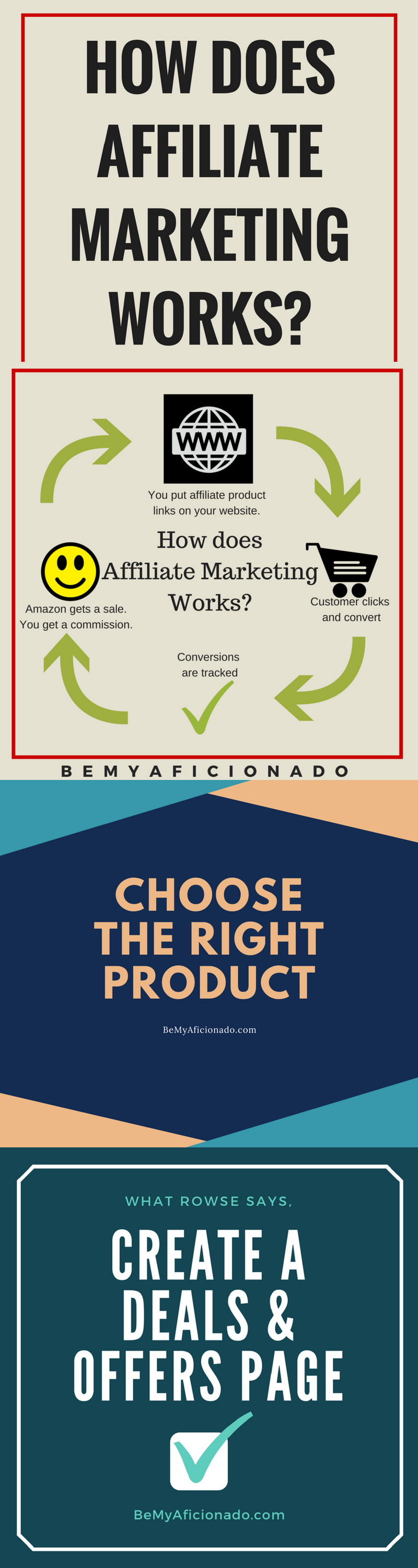 HOW DOES AFFILIATE MARKETING WORKS?

WWW

You put affiliate product links on your website.

How does Affiliate Marketing Works?

Customer clicks and convert

Conversions are tracked

Amazon gets a sale. You get a commission.

BEMYAFICIONADO

CHOOSE THE RIGHT PRODUCT

BeMyAficionado.com

WHAT ROWSE SAYS,

CREATE A DEALS & OFFERS PAGE

BeMyAficionado.com